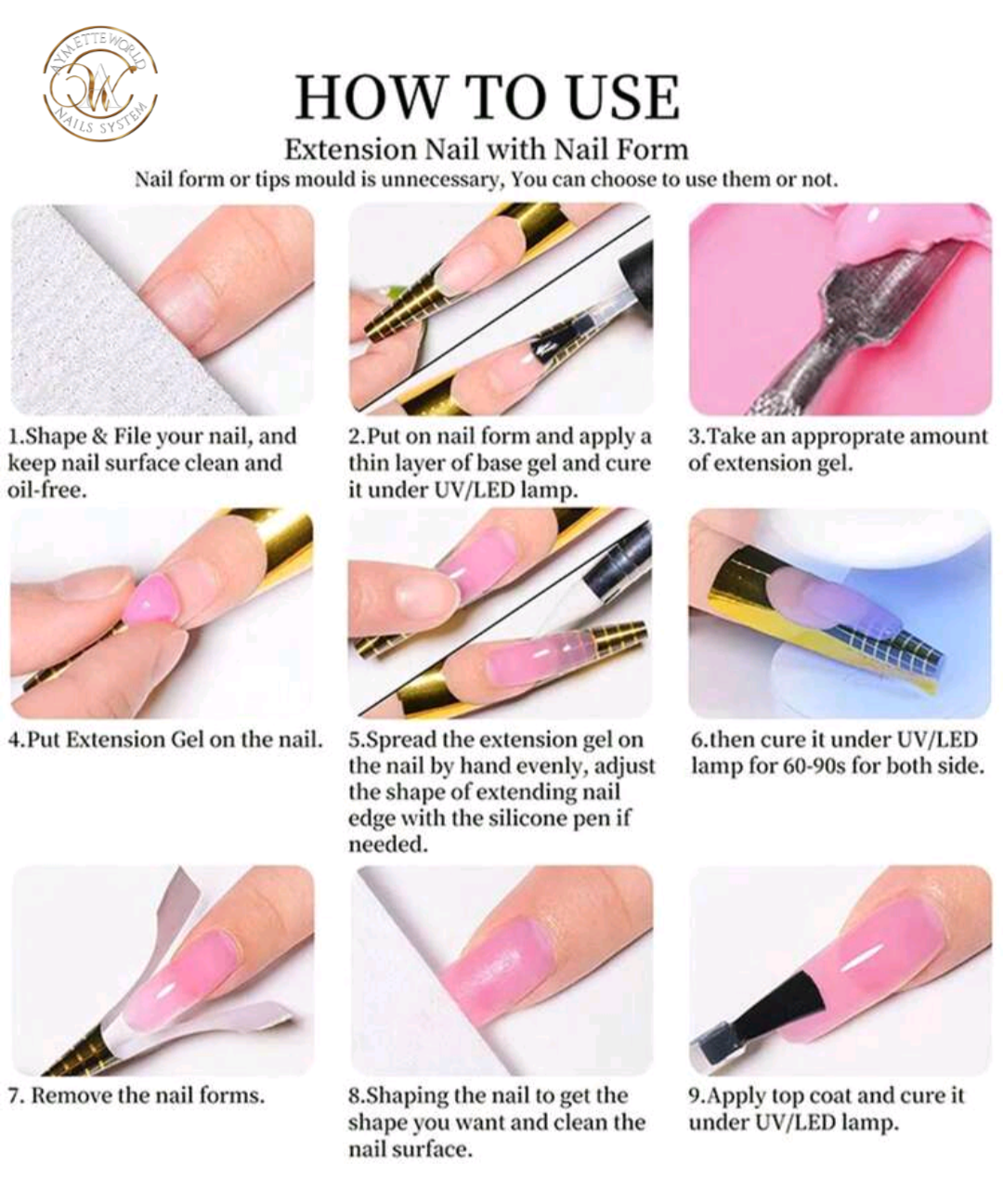 AYMETTE WORLD
NAILS SYSTEM

HOW TO USE

Extension Nail with Nail Form

Nail form or tips mould is unnecessary, You can choose to use them or not.

1.Shape & File your nail, and keep nail surface clean and oil-free.

2.Put on nail form and apply a thin layer of base gel and cure it under UV/LED lamp.

3.Take an approprate amount of extension gel.

4.Put Extension Gel on the nail.

5.Spread the extension gel on the nail by hand evenly, adjust the shape of extending nail edge with the silicone pen if needed.

6.then cure it under UV/LED lamp for 60-90s for both side.

7. Remove the nail forms.

8.Shaping the nail to get the shape you want and clean the nail surface.

9.Apply top coat and cure it under UV/LED lamp.